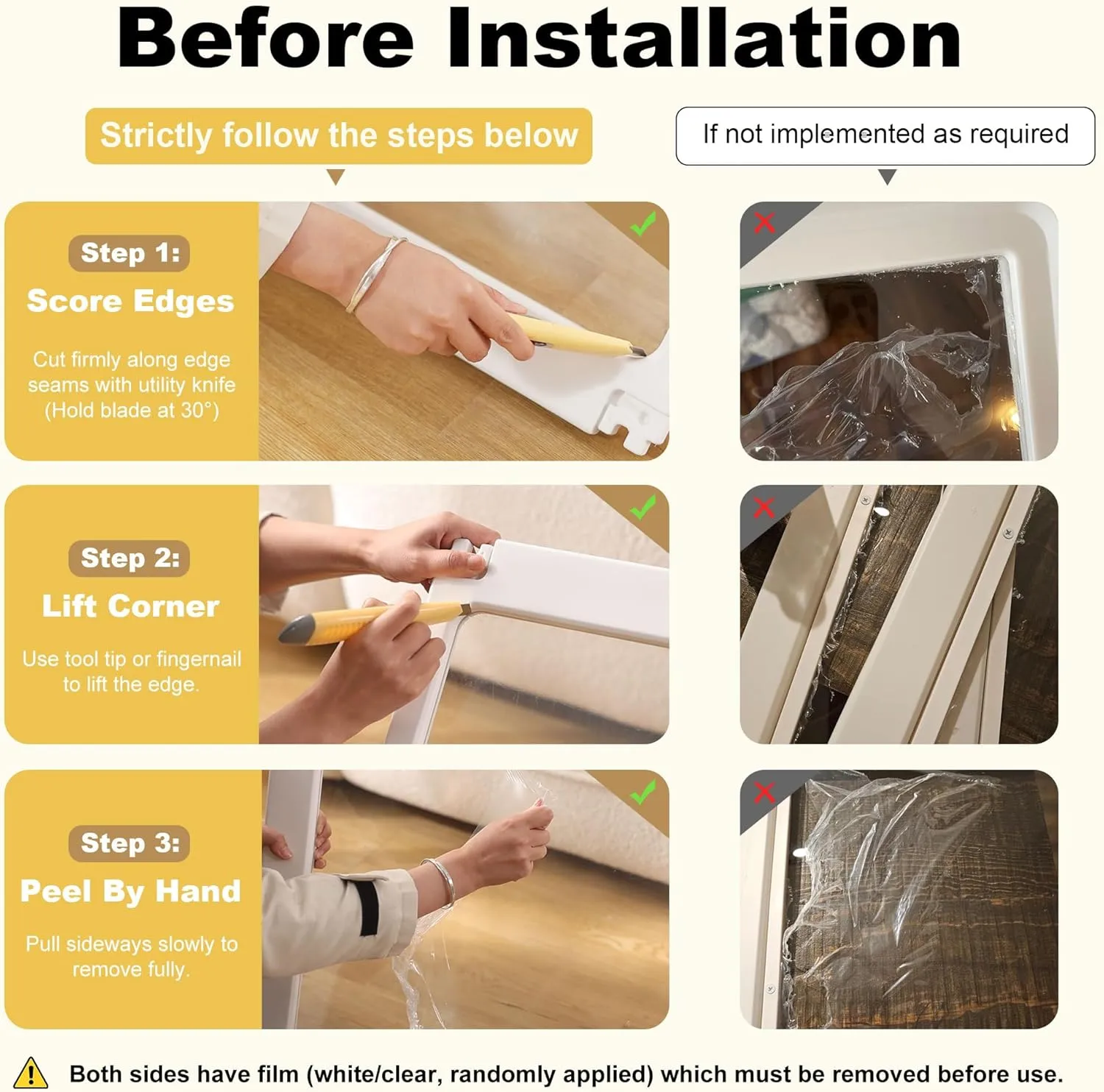 Before Installation

Strictly follow the steps below

If not implemented as required

Step 1:
Score Edges

Cut firmly along edge seams with utility knife (Hold blade at 30°)

Step 2:
Lift Corner

Use tool tip or fingernail to lift the edge.

Step 3:
Peel By Hand

Pull sideways slowly to remove fully.

Both sides have film (white/clear, randomly applied) which must be removed before use.