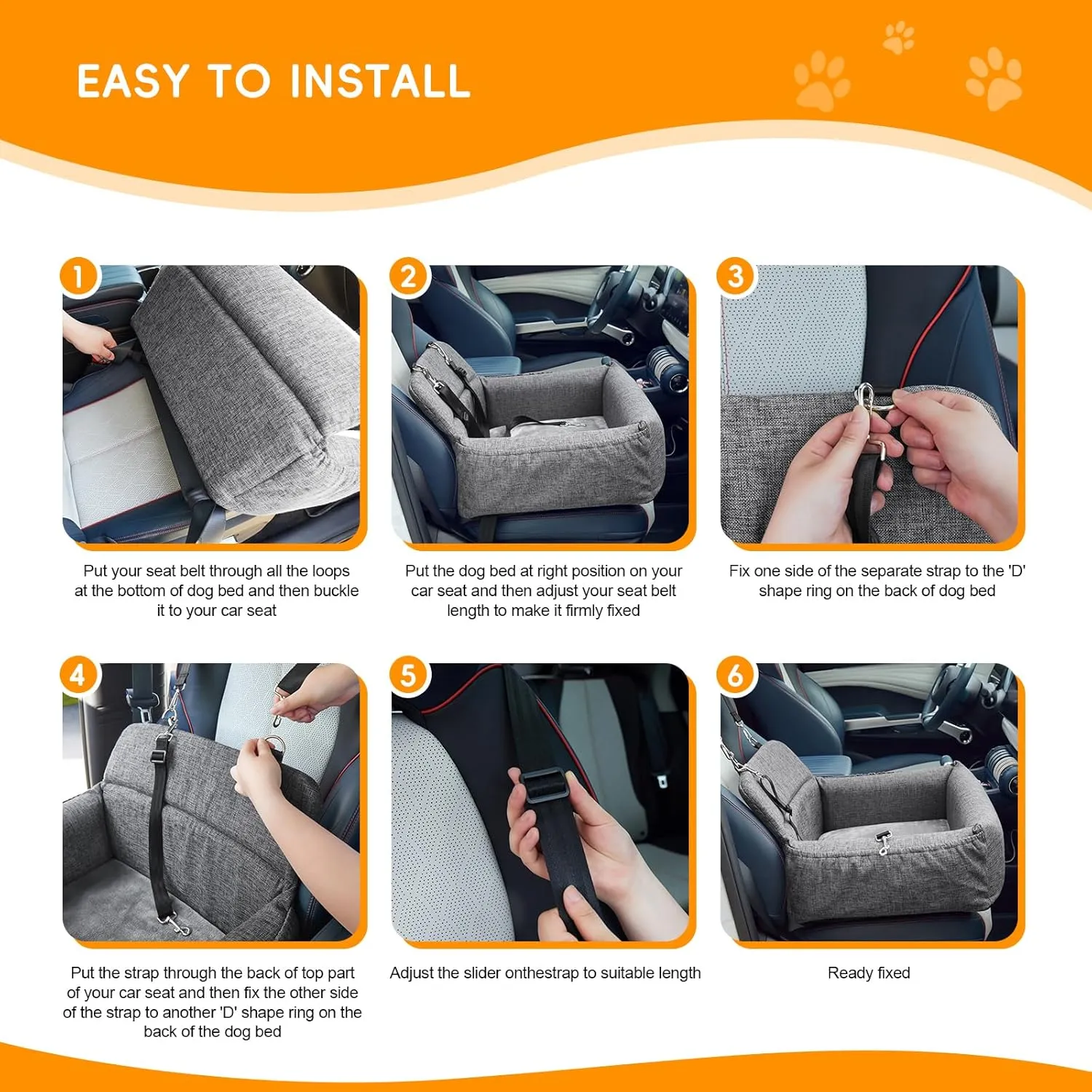 EASY TO INSTALL

1

Put your seat belt through all the loops at the bottom of dog bed and then buckle it to your car seat

2

Put the dog bed at right position on your car seat and then adjust your seat belt length to make it firmly fixed

3

Fix one side of the separate strap to the 'D' shape ring on the back of dog bed

4

Put the strap through the back of top part of your car seat and then fix the other side of the strap to another 'D' shape ring on the back of the dog bed

5

Adjust the slider onthestrap to suitable length

6

Ready fixed